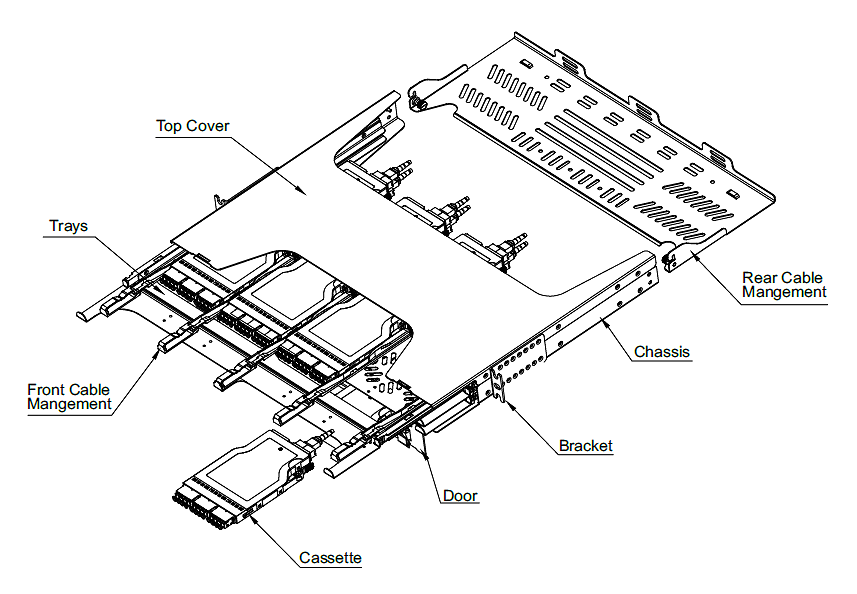 Top Cover

Trays

Rear Cable Mangement

Chassis

Front Cable Mangement

Bracket

Door

Cassette